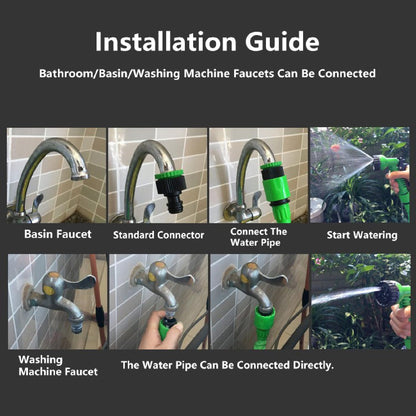 Installation Guide

Bathroom/Basin/Washing Machine Faucets Can Be Connected

Basin Faucet

Standard Connector

Connect The Water Pipe

Start Watering

Washing Machine Faucet

The Water Pipe Can Be Connected Directly.