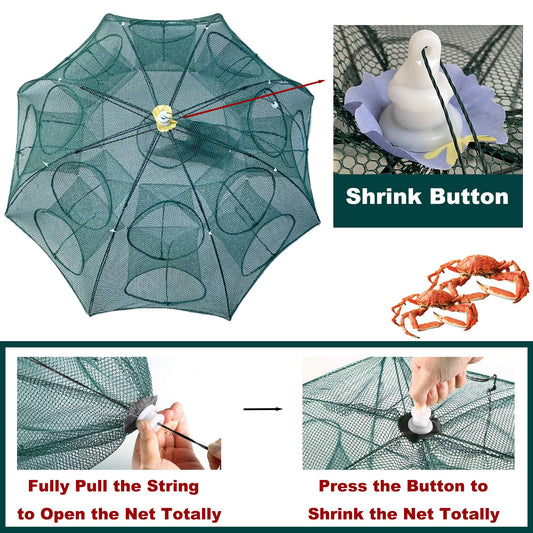 Shrink Button

Fully Pull the String to Open the Net Totally

Press the Button to Shrink the Net Totally